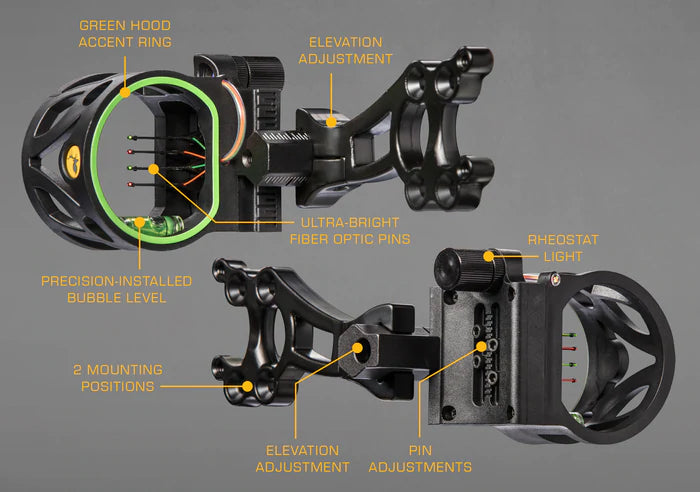 GREEN HOOD ACCENT RING

ELEVATION ADJUSTMENT

ULTRA-BRIGHT FIBER OPTIC PINS

PRECISION-INSTALLED BUBBLE LEVEL

RHEOSTAT LIGHT

2 MOUNTING POSITIONS

ELEVATION ADJUSTMENT

PIN ADJUSTMENTS